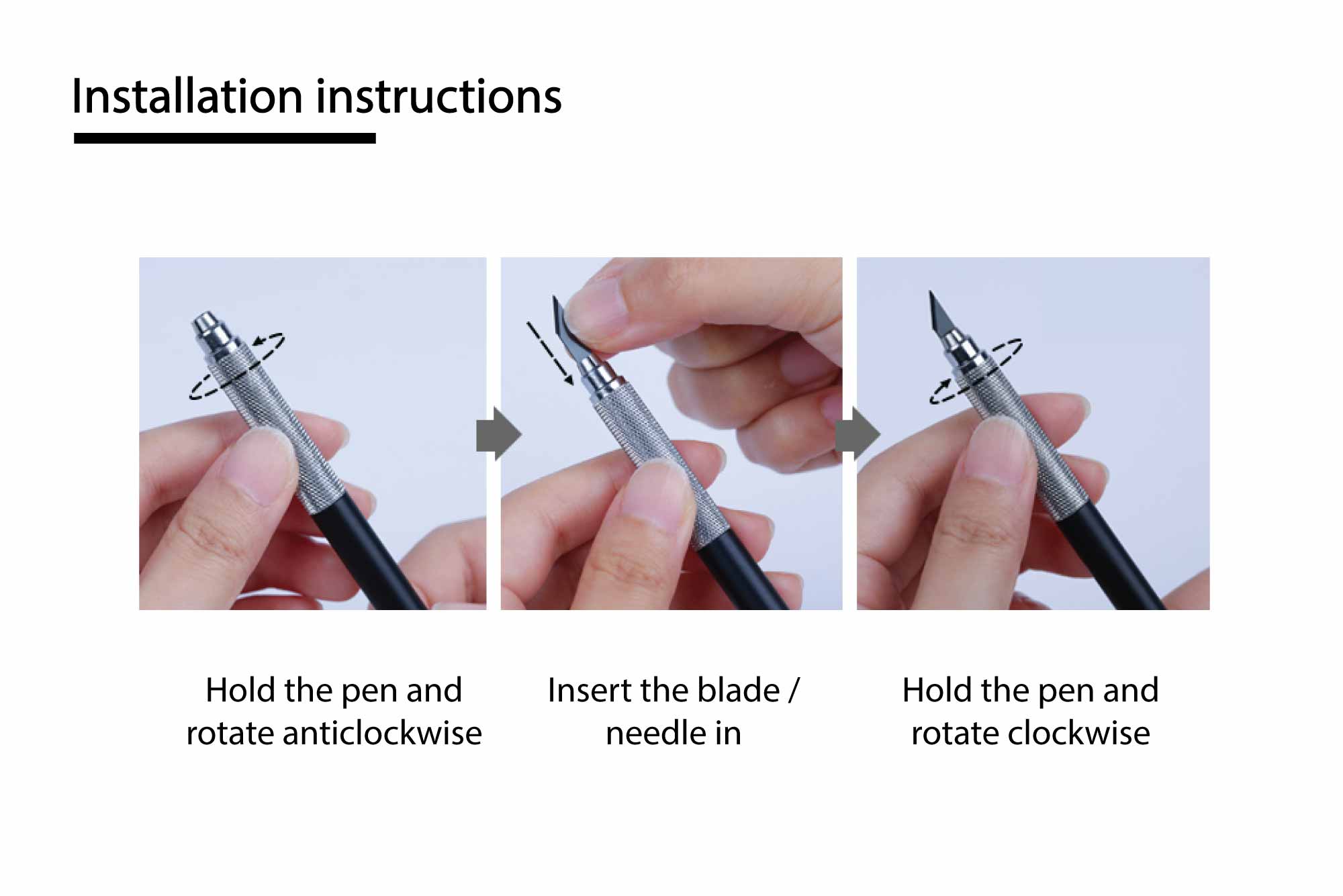 Installation instructions

Hold the pen and rotate anticlockwise

Insert the blade / needle in

Hold the pen and rotate clockwise