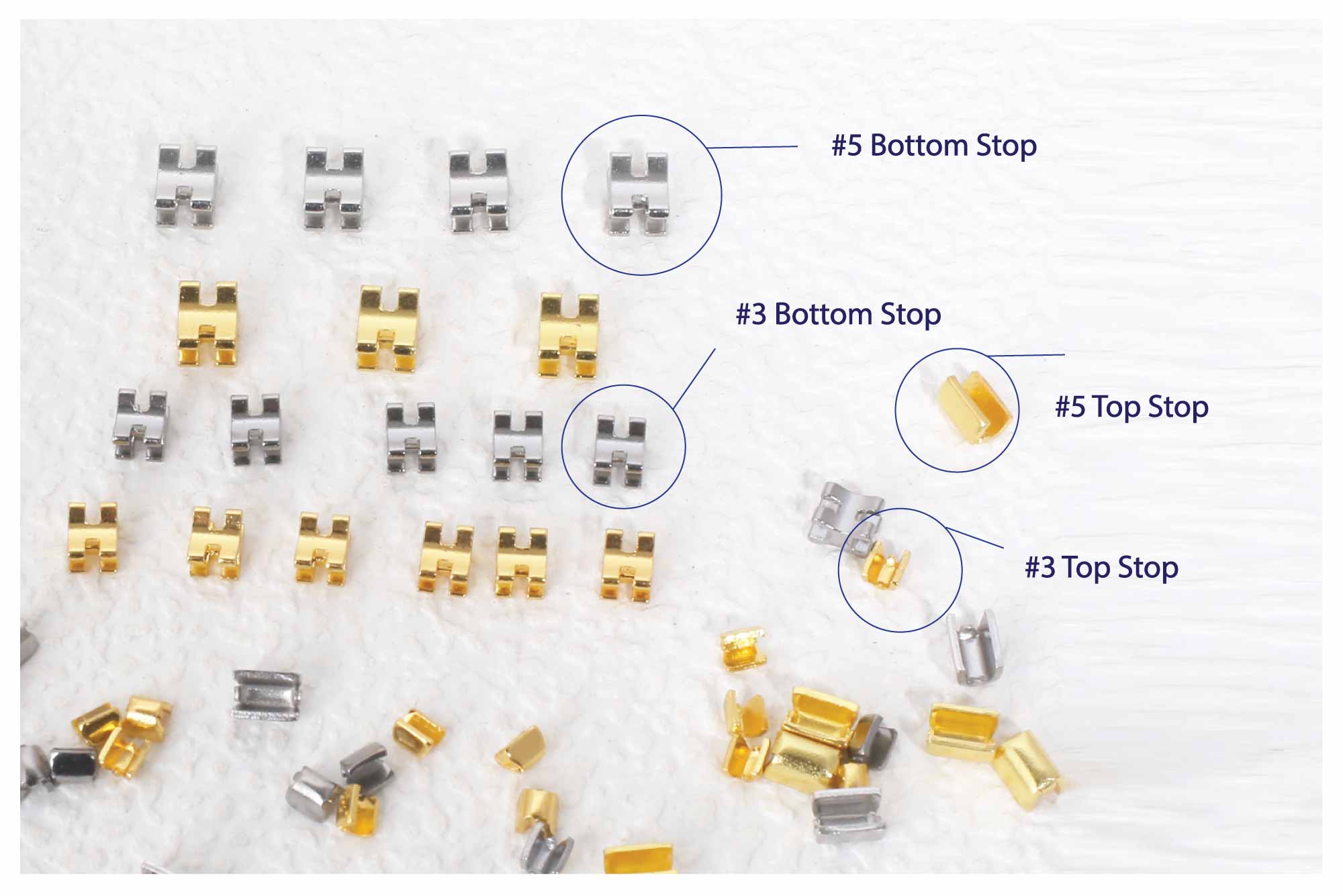 #5 Bottom Stop

#3 Bottom Stop

#5 Top Stop

#3 Top Stop